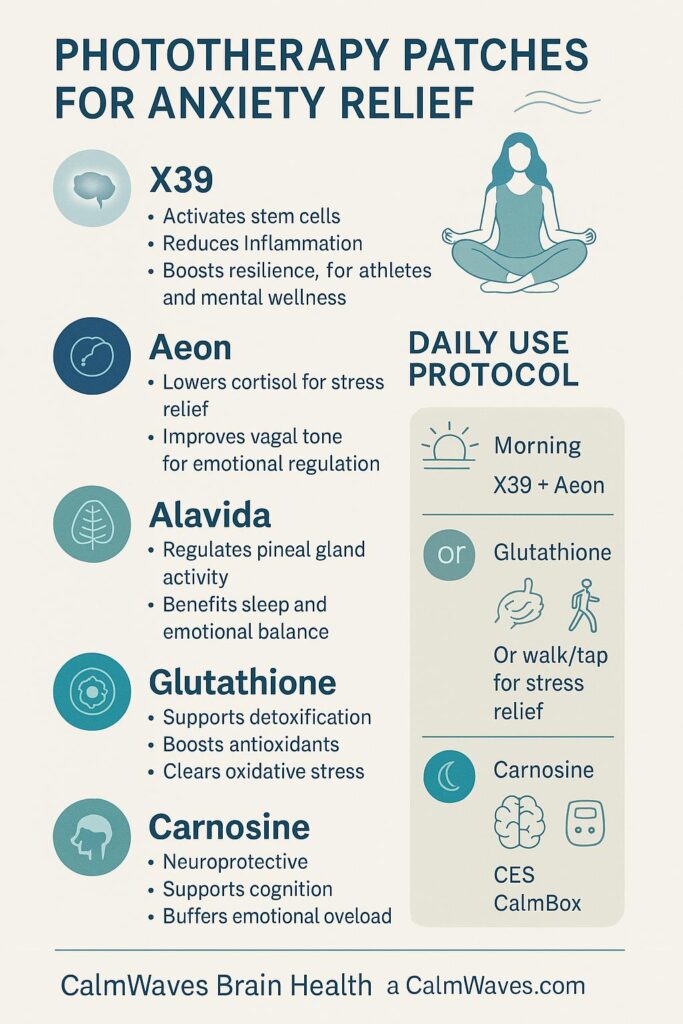 PHOTOTHERAPY PATCHES FOR ANXIETY RELIEF

X39
• Activates stem cells
• Reduces Inflammation
• Boosts resilience, for athletes and mental wellness

Aeon
• Lowers cortisol for stress relief
• Improves vagal tone for emotional regulation

Alavida
• Regulates pineal gland activity
• Benefits sleep and emotional balance

Glutathione
• Supports detoxification
• Boosts antioxidants
• Clears oxidative stress

Carnosine
• Neuroprotective
• Supports cognition
• Buffers emotional oveload

DAILY USE PROTOCOL

Morning
X39 + Aeon

or
Glutathione

Or walk/tap for stress relief

Carnosine

CES CalmBox

CalmWaves Brain Health a CalmWaves.com