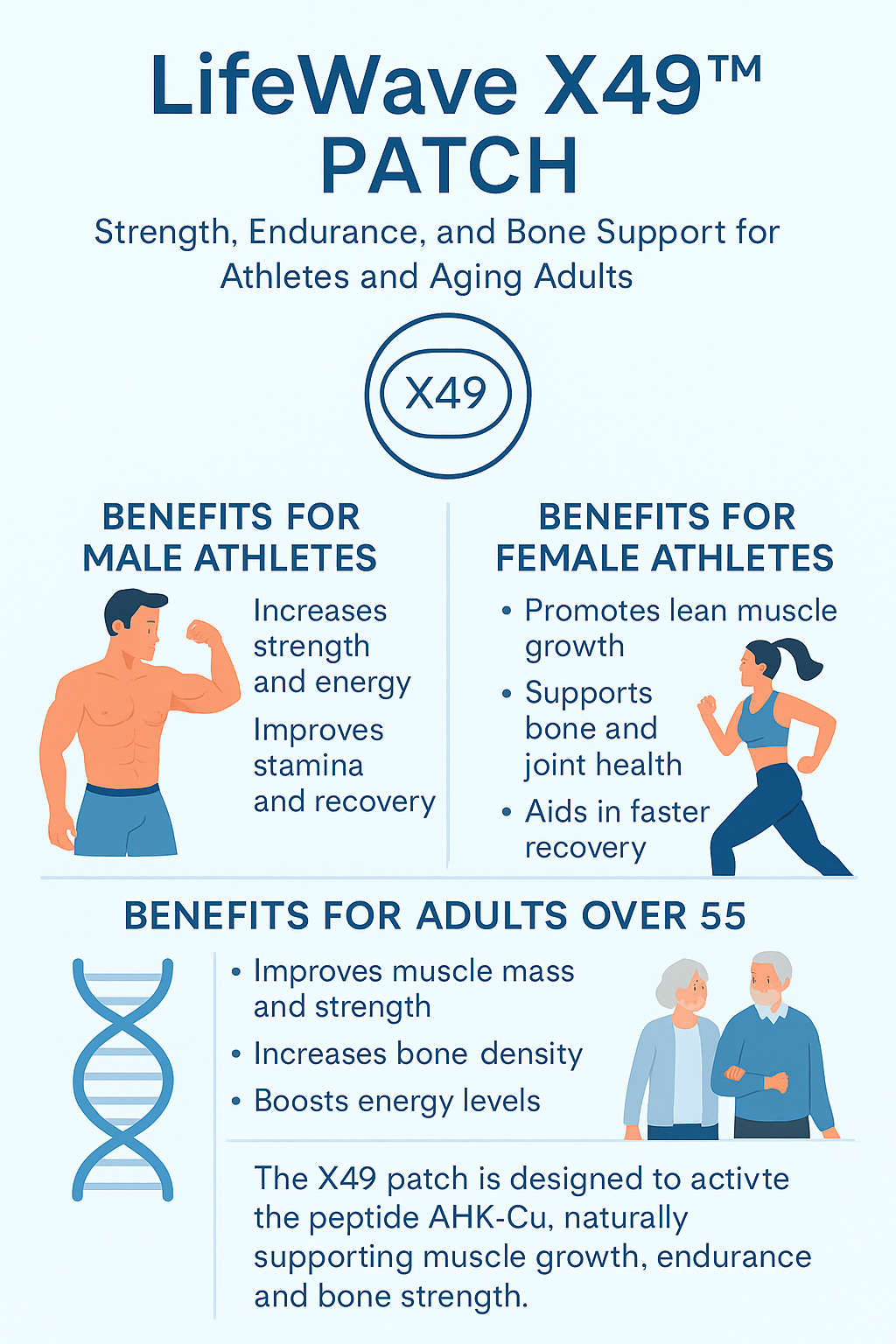 LifeWave X49™ PATCH

Strength, Endurance, and Bone Support for Athletes and Aging Adults

X49

BENEFITS FOR MALE ATHLETES

Increases strength and energy

Improves stamina and recovery

BENEFITS FOR FEMALE ATHLETES

• Promotes lean muscle growth
• Supports bone and joint health
• Aids in faster recovery

BENEFITS FOR ADULTS OVER 55

• Improves muscle mass and strength
• Increases bone density
• Boosts energy levels

The X49 patch is designed to activte the peptide AHK-Cu, naturally supporting muscle growth, endurance and bone strength.