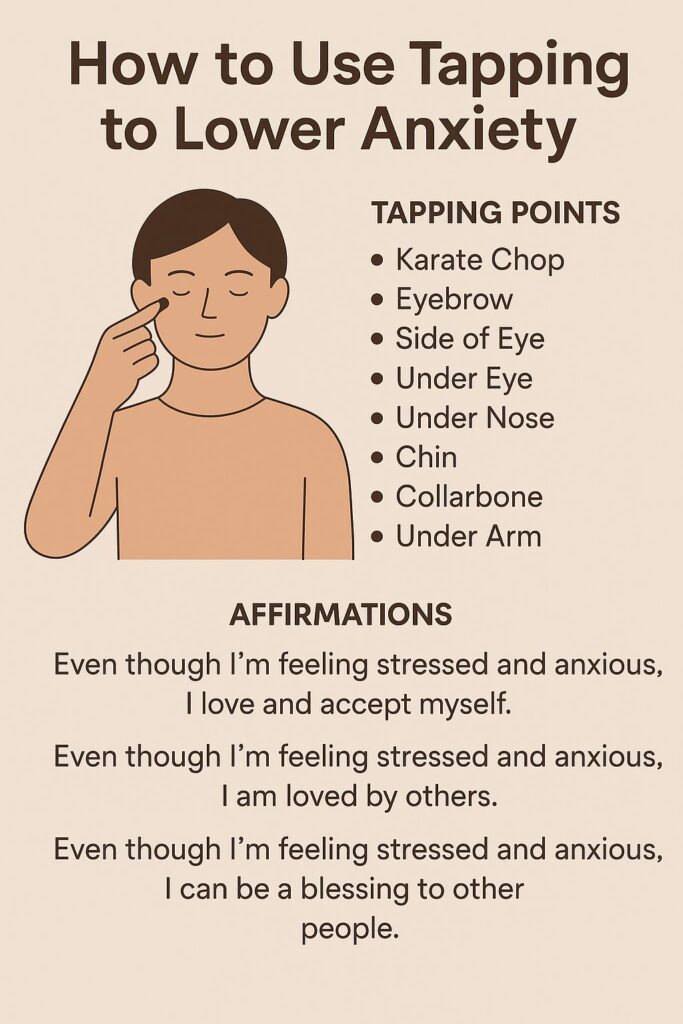 How to Use Tapping to Lower Anxiety

TAPPING POINTS
• Karate Chop
• Eyebrow
• Side of Eye
• Under Eye
• Under Nose
• Chin
• Collarbone
• Under Arm

AFFIRMATIONS

Even though I'm feeling stressed and anxious, I love and accept myself.

Even though I'm feeling stressed and anxious, I am loved by others.

Even though I'm feeling stressed and anxious, I can be a blessing to other people.